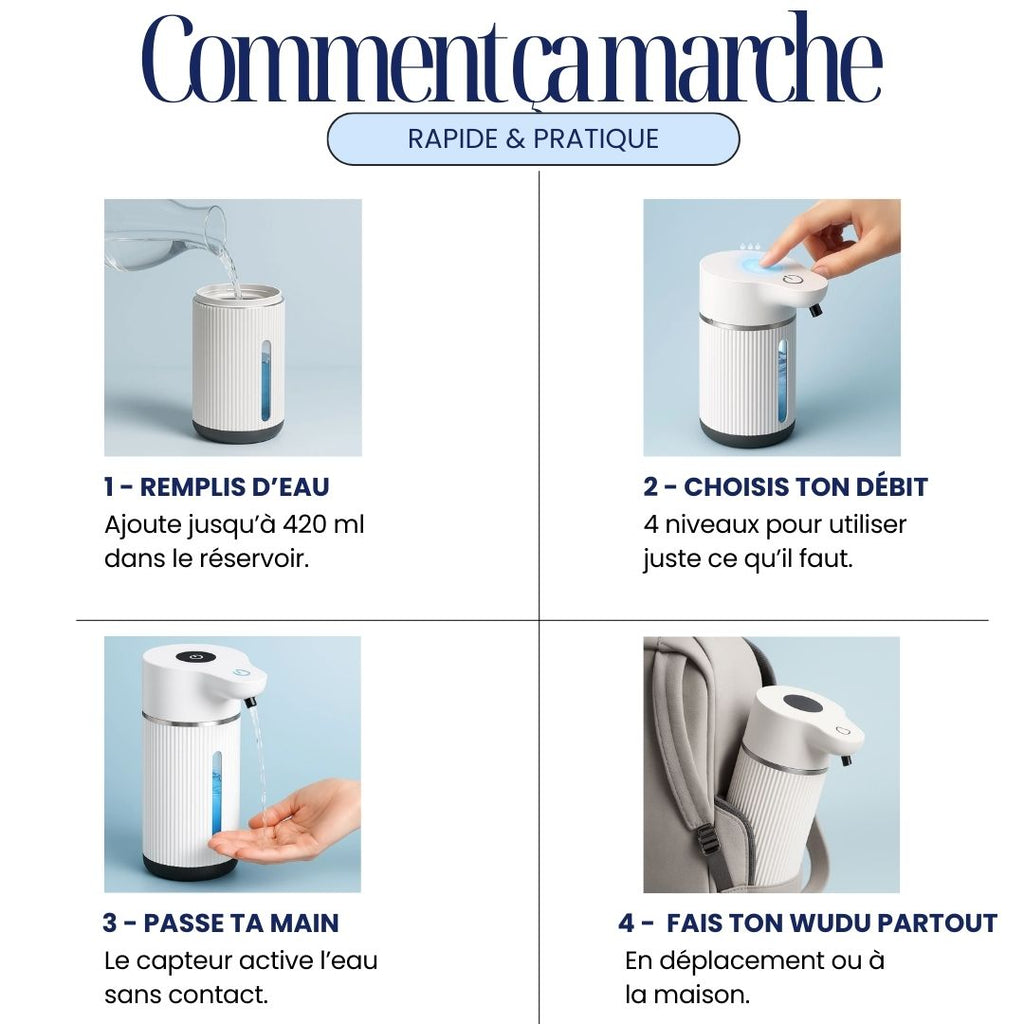 Comment ça marche

RAPIDE & PRATIQUE

1 - REMPLIS D'EAU
Ajoute jusqu'à 420 ml dans le réservoir.

2 - CHOISIS TON DÉBIT
4 niveaux pour utiliser juste ce qu'il faut.

3 - PASSE TA MAIN
Le capteur active l'eau sans contact.

4 - FAIS TON WUDU PARTOUT
En déplacement ou à la maison.